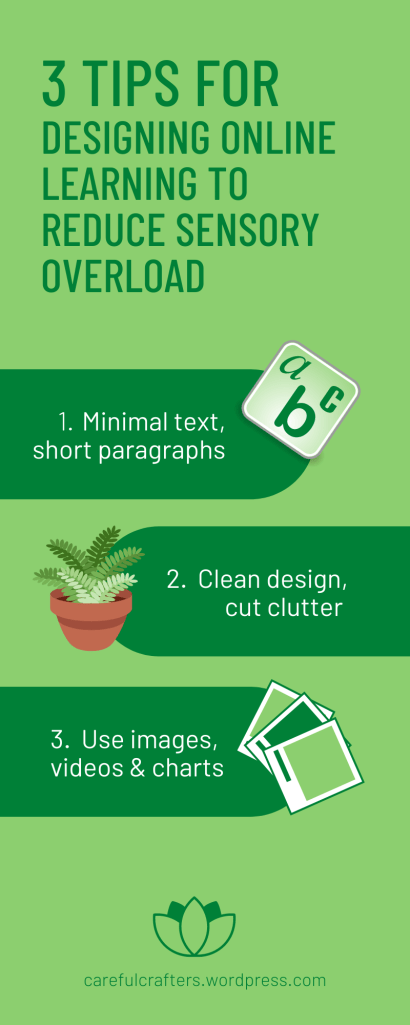 3 TIPS FOR DESIGNING ONLINE LEARNING TO REDUCE SENSORY OVERLOAD

1. Minimal text, short paragraphs

a b c

2. Clean design, cut clutter

3. Use images, videos & charts

carefulcrafters.wordpress.com